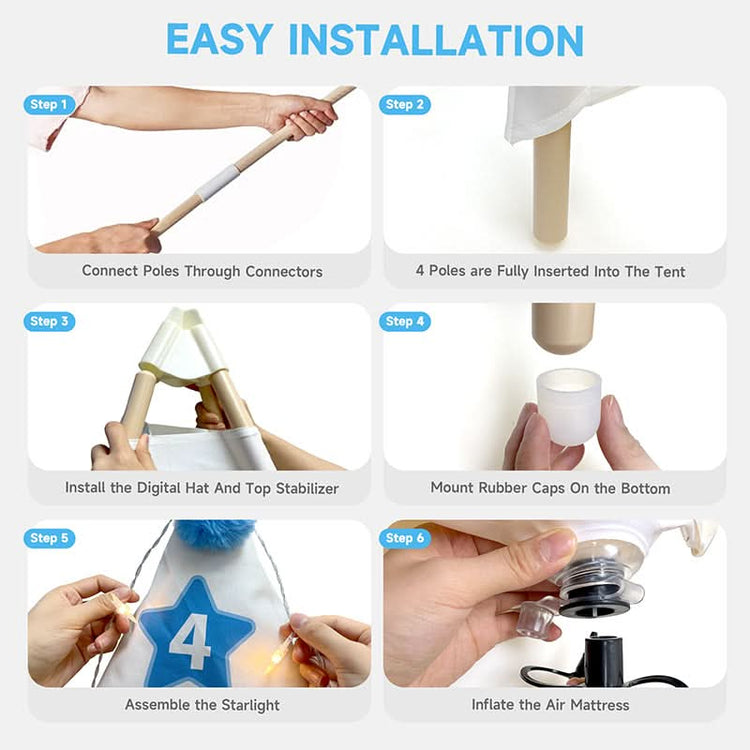 EASY INSTALLATION

Step 1

Connect Poles Through Connectors

Step 2

4 Poles are Fully Inserted Into The Tent

Step 3

Install the Digital Hat And Top Stabilizer

Step 4

Mount Rubber Caps On the Bottom

Step 5

4

Assemble the Starlight

Step 6

Inflate the Air Mattress