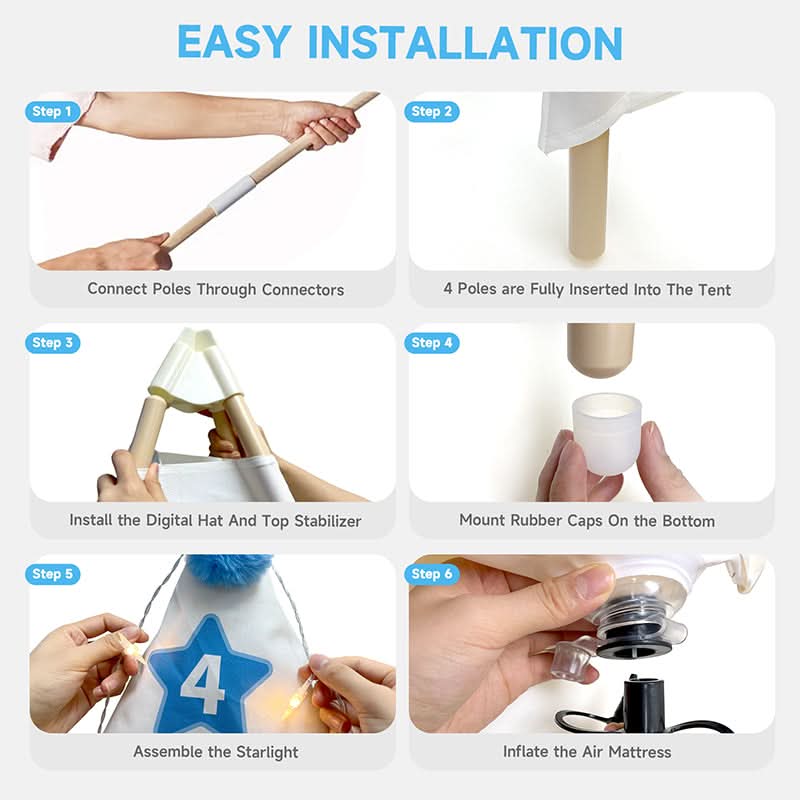 EASY INSTALLATION

Step 1

Connect Poles Through Connectors

Step 2

4 Poles are Fully Inserted Into The Tent

Step 3

Install the Digital Hat And Top Stabilizer

Step 4

Mount Rubber Caps On the Bottom

Step 5

4

Assemble the Starlight

Step 6

Inflate the Air Mattress